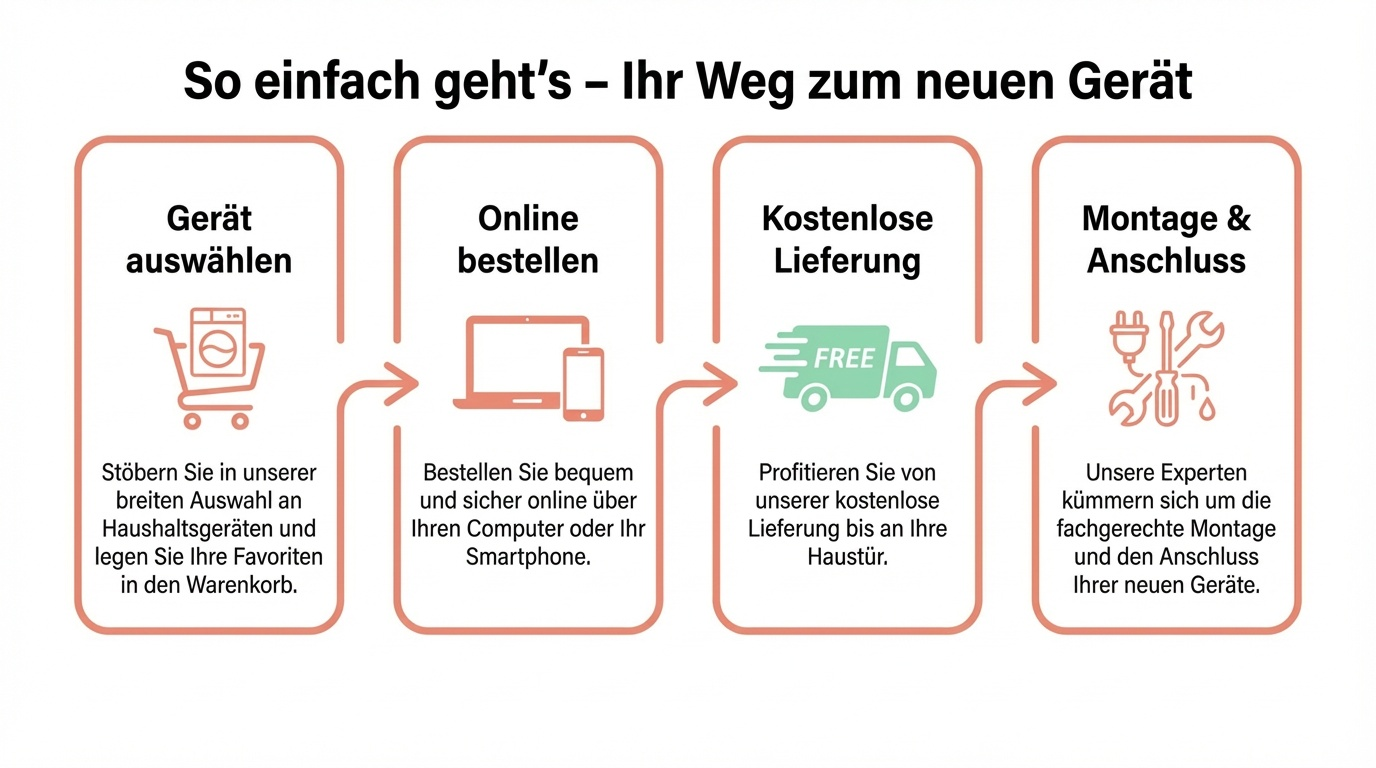 So einfach geht's – Ihr Weg zum neuen Gerät

Gerät auswählen

Stöbern Sie in unserer breiten Auswahl an Haushaltsgeräten und legen Sie Ihre Favoriten in den Warenkorb.

Online bestellen

Bestellen Sie bequem und sicher online über Ihren Computer oder Ihr Smartphone.

Kostenlose Lieferung

FREE

Profitieren Sie von unserer kostenlose Lieferung bis an Ihre Haustür.

Montage & Anschluss

Unsere Experten kümmern sich um die fachgerechte Montage und den Anschluss Ihrer neuen Geräte.